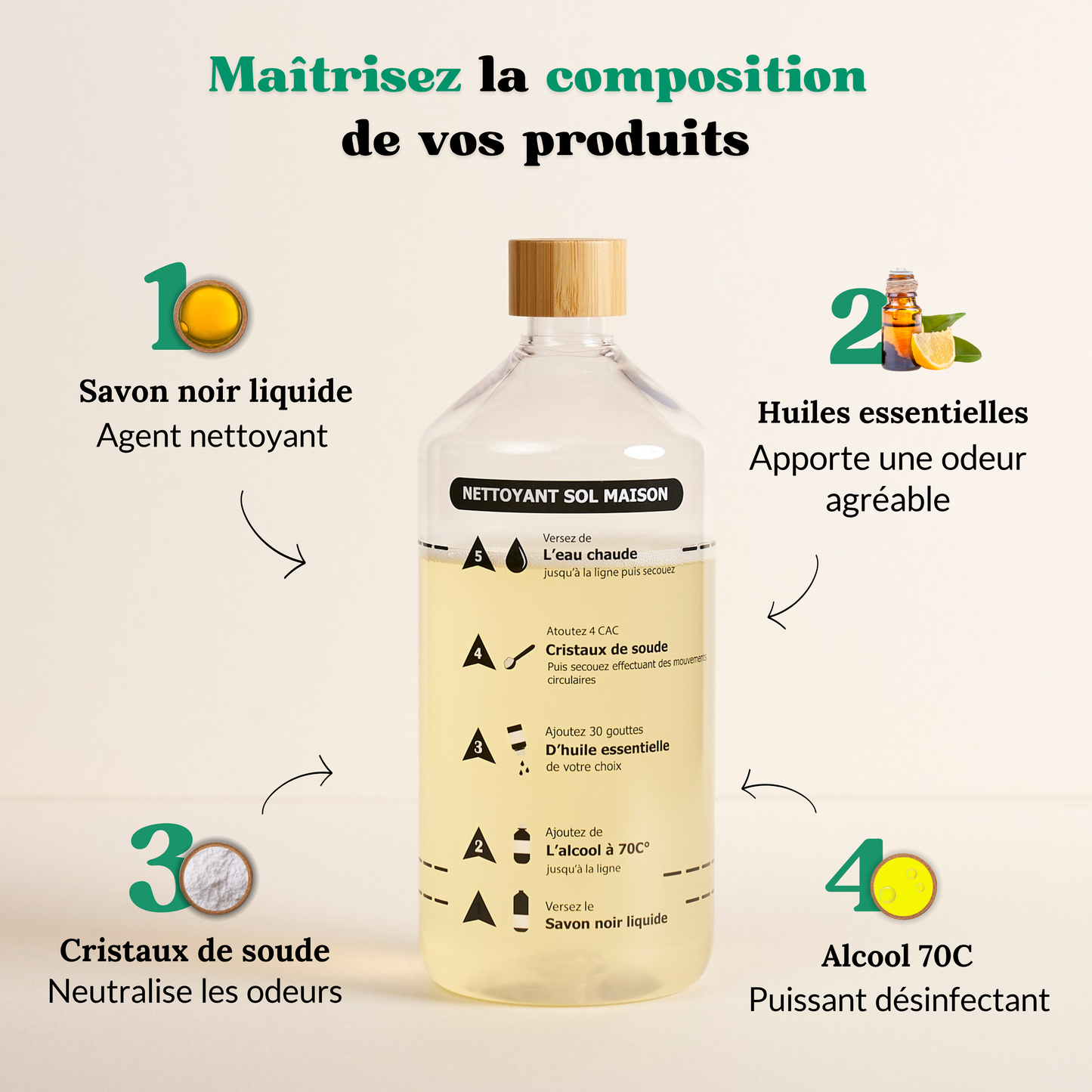 Maîtrisez la composition de vos produits

1
Savon noir liquide
Agent nettoyant

2
Huiles essentielles
Apporte une odeur agréable

NETTOYANT SOL MAISON

5
Versez de
L'eau chaude
jusqu'à la ligne puis secouez

4
Atoutez 4 CAC
Cristaux de soude
Puis secouez effectuant des mouvements circulaires

3
Ajoutez 30 gouttes
D'huile essentielle
de votre choix

2
Ajoutez de
L'alcool à 70C°
jusqu'à la ligne

Versez le
Savon noir liquide

3
Cristaux de soude
Neutralise les odeurs

4
Alcool 70C
Puissant désinfectant